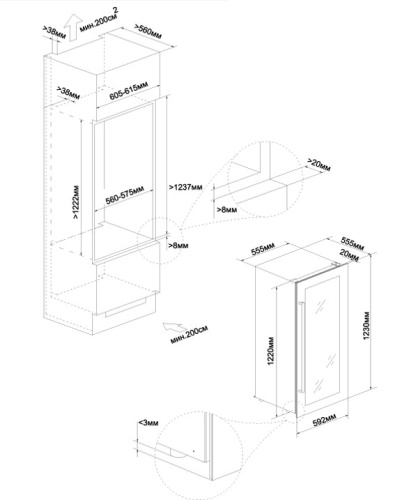 >38мм
мин.200см$^2$
>560мм
>38мм
605-615мм
>1222мм
560-575мм
>1237мм
>8мм
>20мм
>8мм
мин.200см
555мм
555мм
20мм
1220мм
1230мм
592мм
<3мм